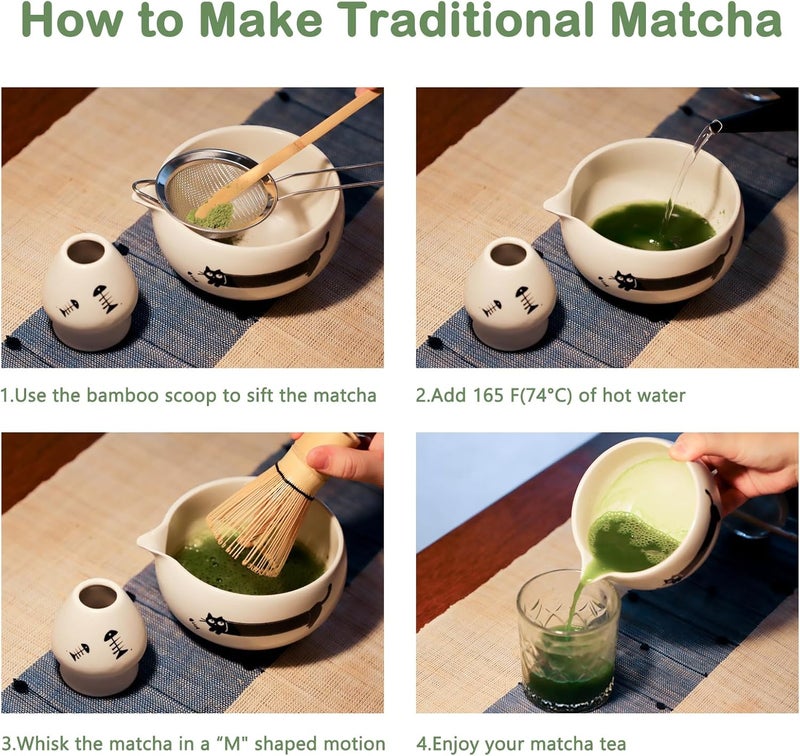 How to Make Traditional Matcha

1.Use the bamboo scoop to sift the matcha

2.Add 165 F(74°C) of hot water

3.Whisk the matcha in a "M" shaped motion

4.Enjoy your matcha tea